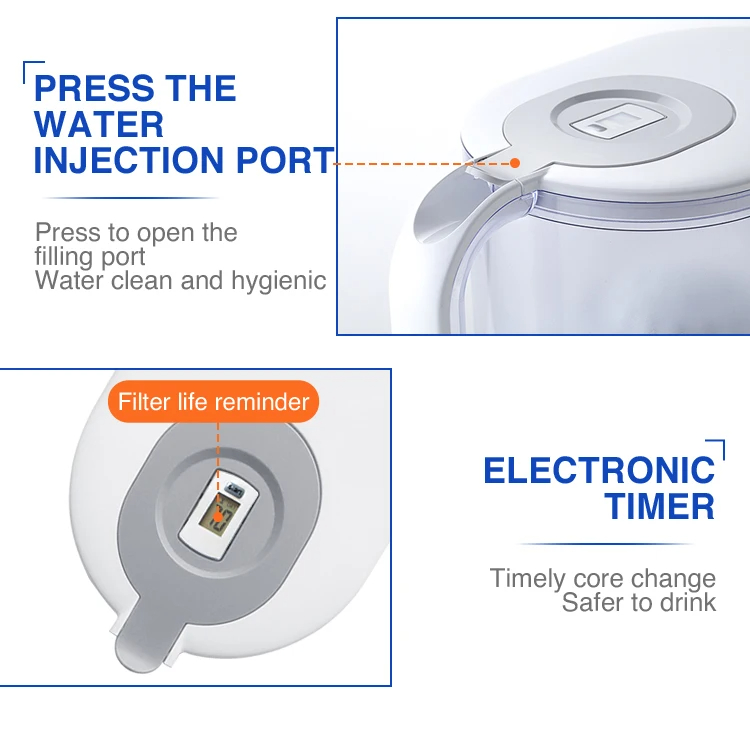 PRESS THE WATER INJECTION PORT

Press to open the filling port
Water clean and hygienic

Filter life reminder

ELECTRONIC TIMER

Timely core change
Safer to drink