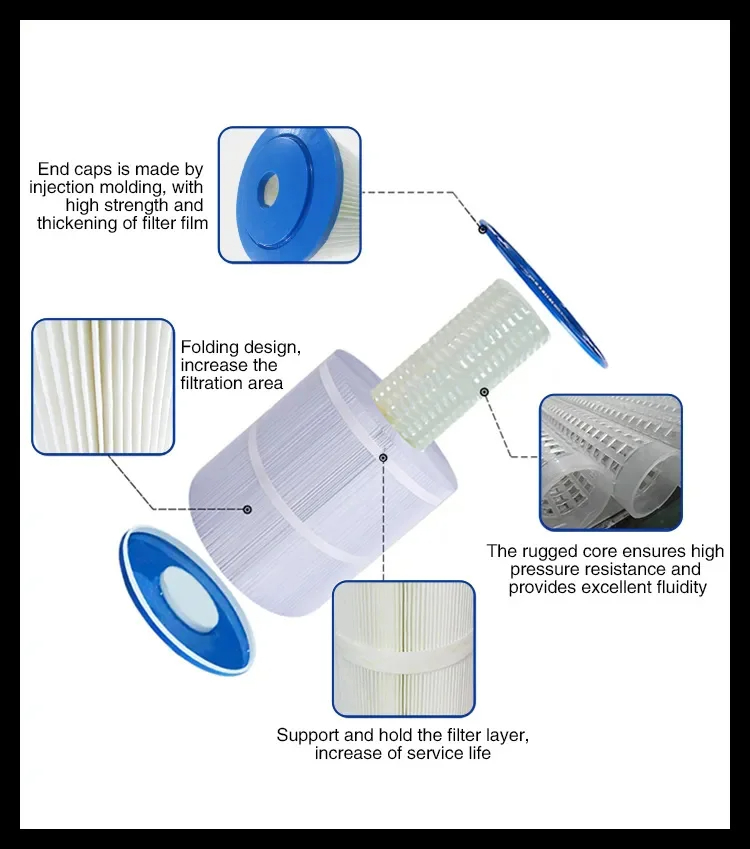 End caps is made by injection molding, with high strength and thickening of filter film

Folding design, increase the filtration area

The rugged core ensures high pressure resistance and provides excellent fluidity

Support and hold the filter layer, increase of service life