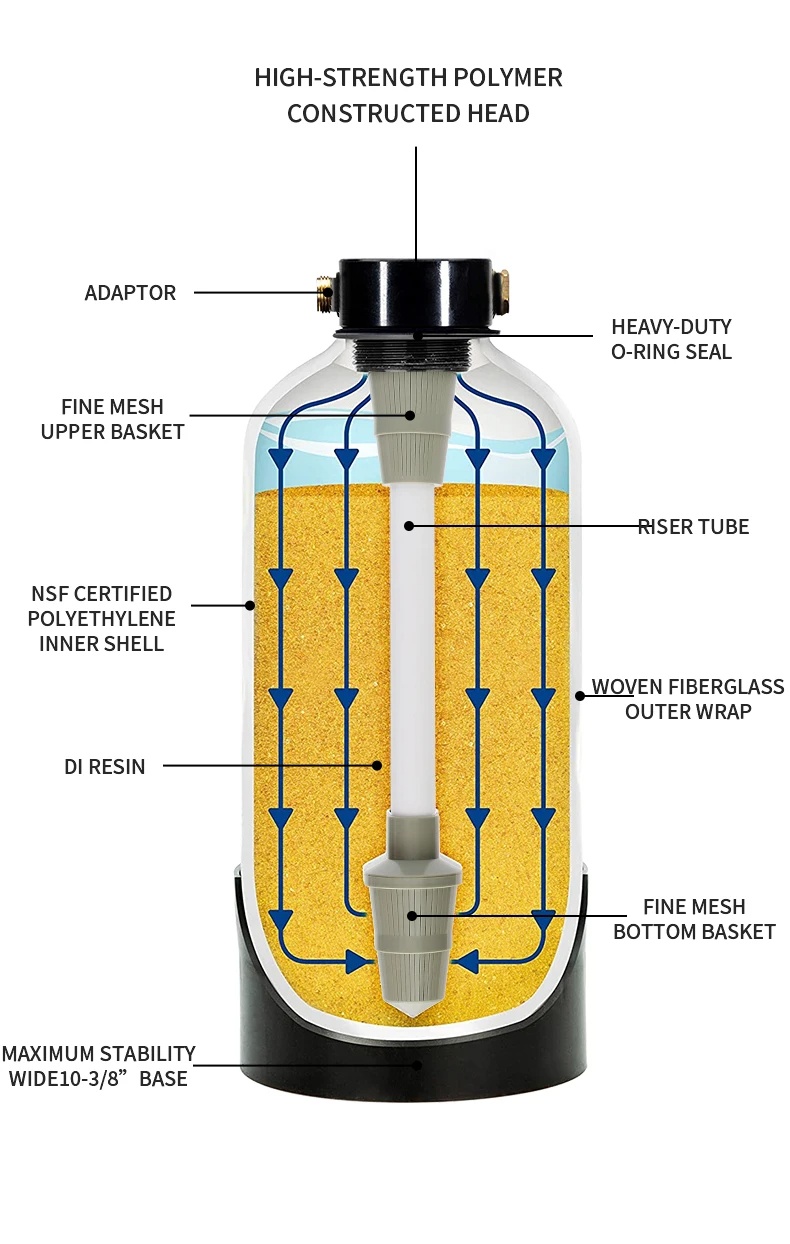 HIGH-STRENGTH POLYMER CONSTRUCTED HEAD

ADAPTOR

HEAVY-DUTY O-RING SEAL

FINE MESH UPPER BASKET

RISER TUBE

NSF CERTIFIED POLYETHYLENE INNER SHELL

WOVEN FIBERGLASS OUTER WRAP

DI RESIN

FINE MESH BOTTOM BASKET

MAXIMUM STABILITY WIDE10-3/8” BASE