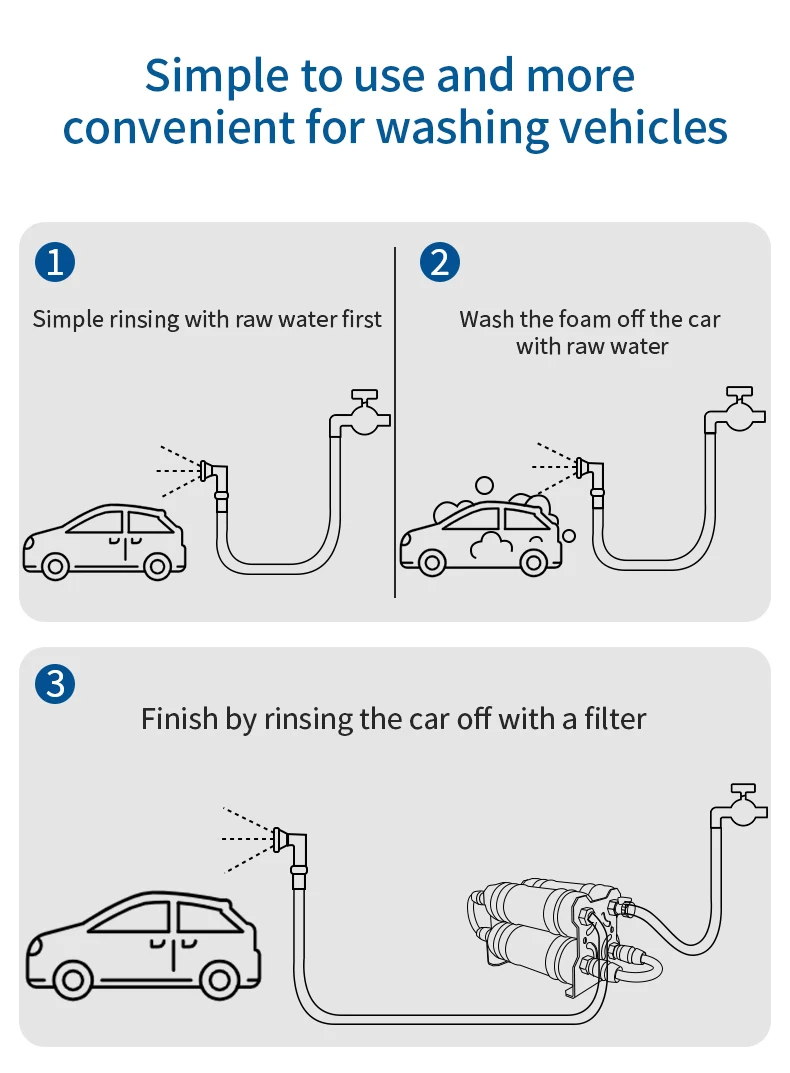 Simple to use and more convenient for washing vehicles

1

Simple rinsing with raw water first

2

Wash the foam off the car with raw water

3

Finish by rinsing the car off with a filter