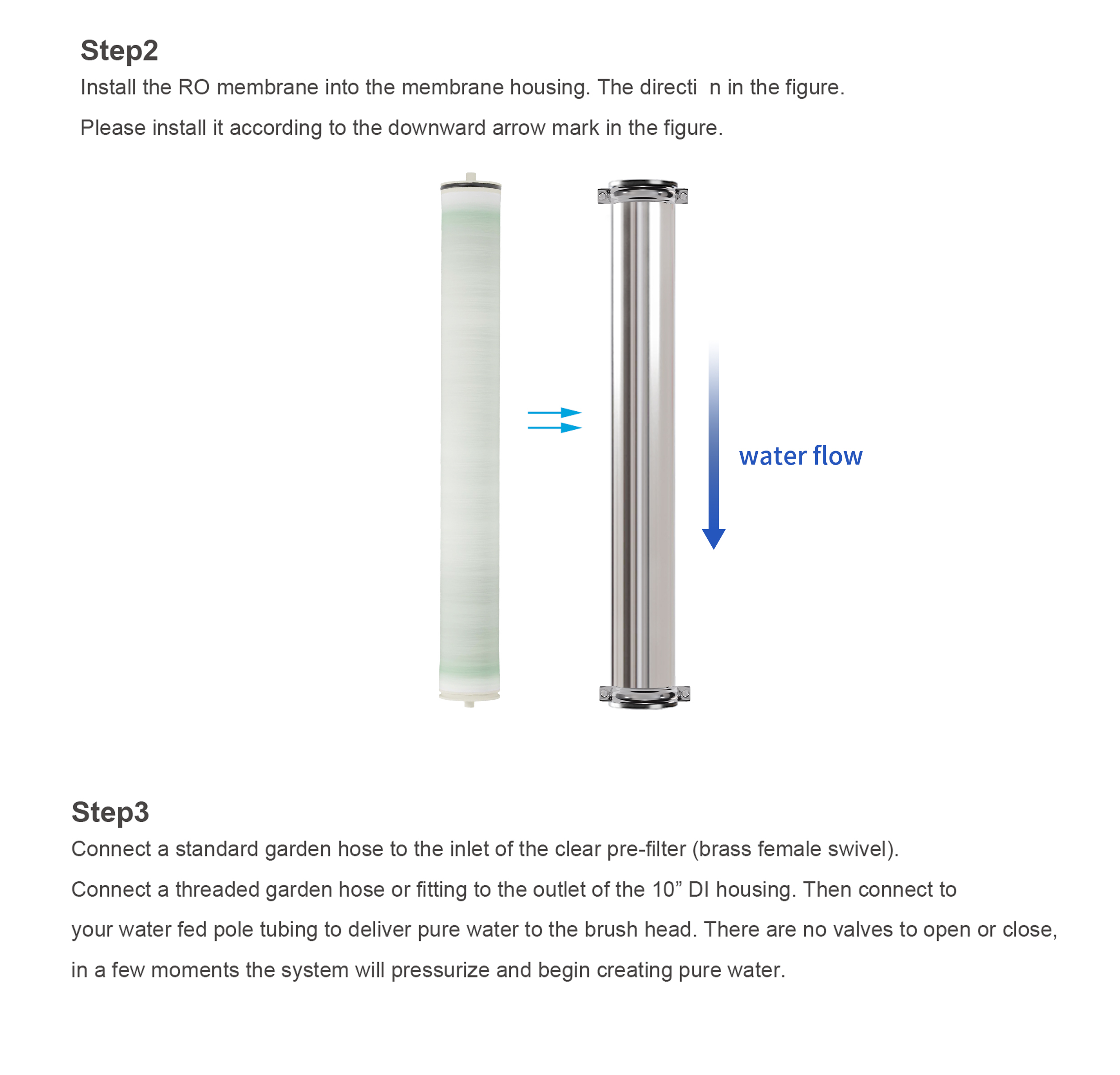 Step2

Install the RO membrane into the membrane housing. The directi n in the figure.

Please install it according to the downward arrow mark in the figure.

water flow

Step3

Connect a standard garden hose to the inlet of the clear pre-filter (brass female swivel).

Connect a threaded garden hose or fitting to the outlet of the 10” DI housing. Then connect to your water fed pole tubing to deliver pure water to the brush head. There are no valves to open or close, in a few moments the system will pressurize and begin creating pure water.