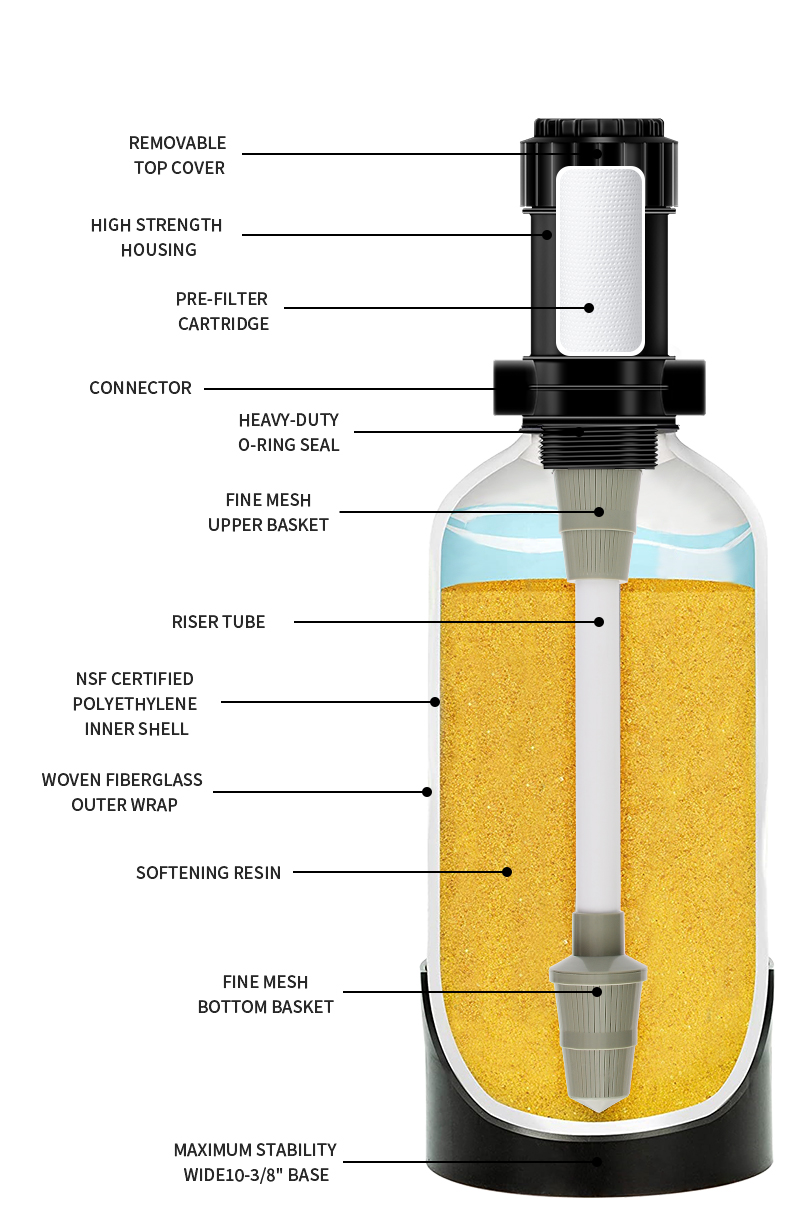 REMOVABLE
TOP COVER

HIGH STRENGTH
HOUSING

PRE-FILTER
CARTRIDGE

CONNECTOR

HEAVY-DUTY
O-RING SEAL

FINE MESH
UPPER BASKET

RISER TUBE

NSF CERTIFIED
POLYETHYLENE
INNER SHELL

WOVEN FIBERGLASS
OUTER WRAP

SOFTENING RESIN

FINE MESH
BOTTOM BASKET

MAXIMUM STABILITY
WIDE10-3/8" BASE