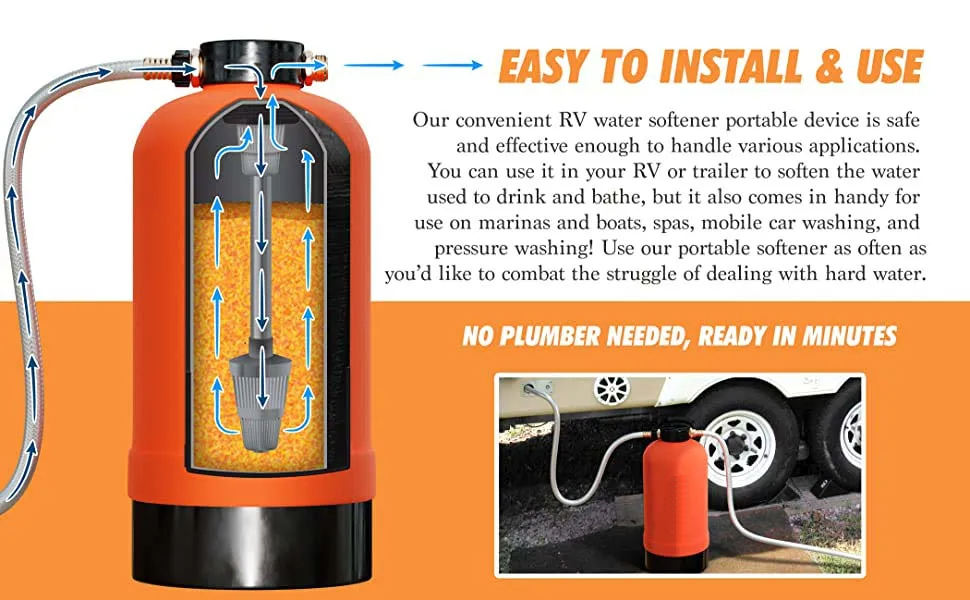 EASY TO INSTALL & USE

Our convenient RV water softener portable device is safe and effective enough to handle various applications. You can use it in your RV or trailer to soften the water used to drink and bathe, but it also comes in handy for use on marinas and boats, spas, mobile car washing, and pressure washing! Use our portable softener as often as you'd like to combat the struggle of dealing with hard water.

NO PLUMBER NEEDED, READY IN MINUTES