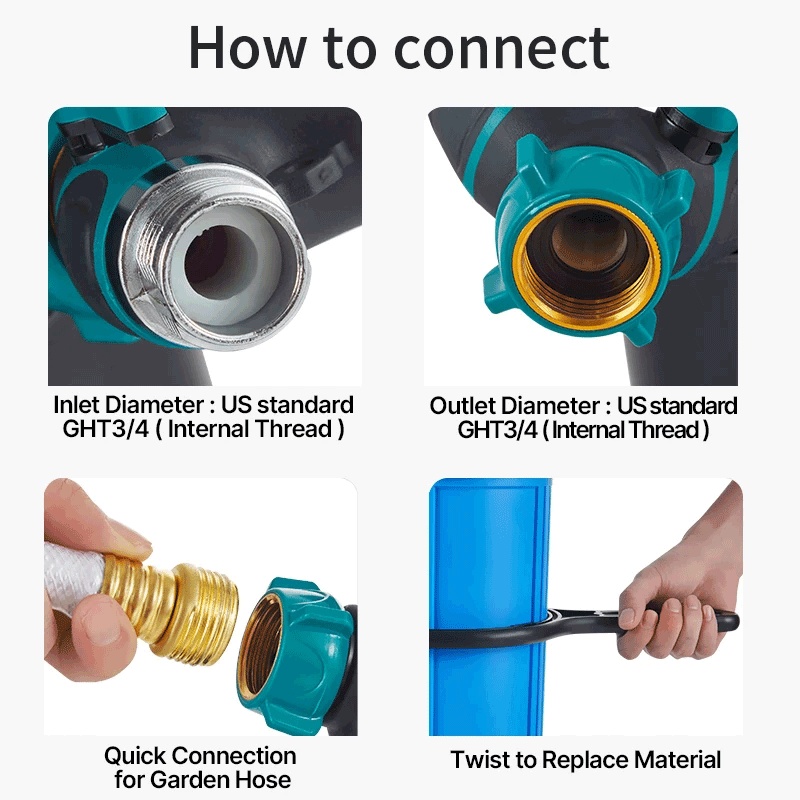 How to connect

Inlet Diameter : US standard GHT3/4 ( Internal Thread )

Outlet Diameter : US standard GHT3/4 ( Internal Thread )

Quick Connection for Garden Hose

Twist to Replace Material