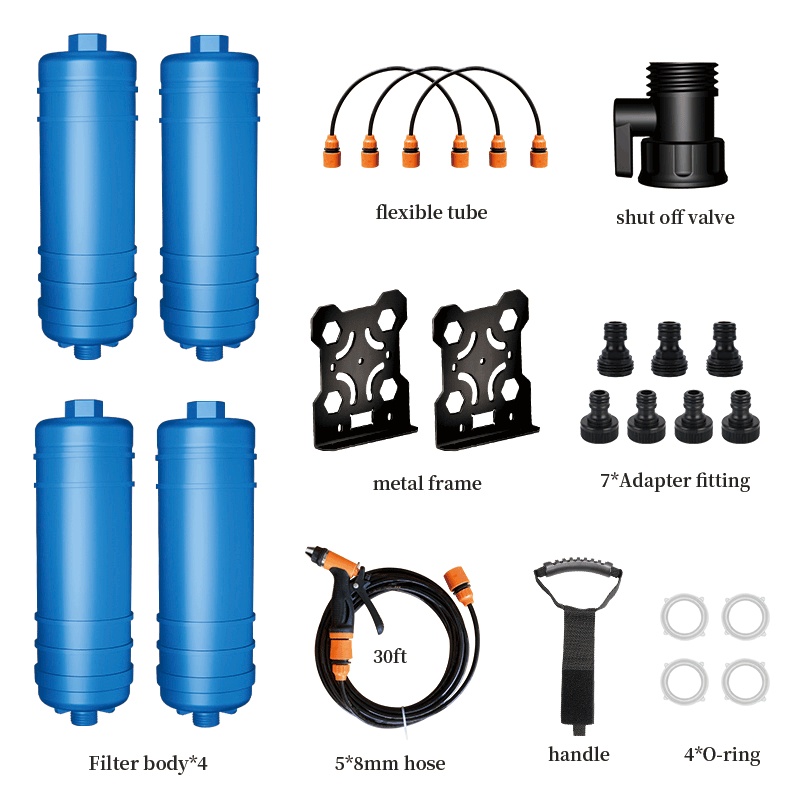 flexible tube

shut off valve

metal frame

7*Adapter fitting

30ft

Filter body*4

5*8mm hose

handle

4*O-ring