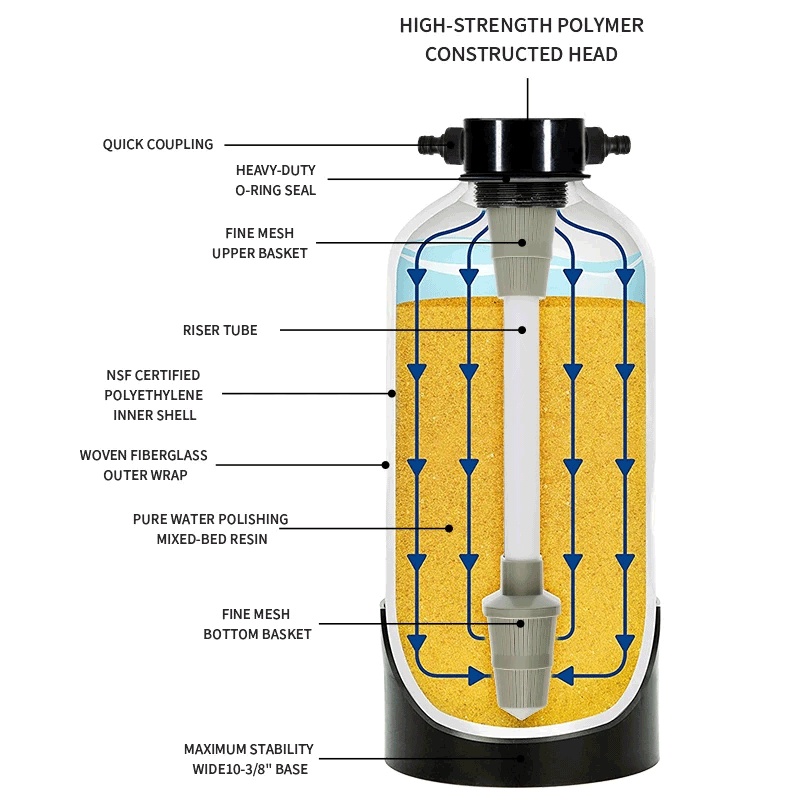 HIGH-STRENGTH POLYMER CONSTRUCTED HEAD

QUICK COUPLING

HEAVY-DUTY O-RING SEAL

FINE MESH UPPER BASKET

RISER TUBE

NSF CERTIFIED POLYETHYLENE INNER SHELL

WOVEN FIBERGLASS OUTER WRAP

PURE WATER POLISHING MIXED-BED RESIN

FINE MESH BOTTOM BASKET

MAXIMUM STABILITY WIDE10-3/8" BASE